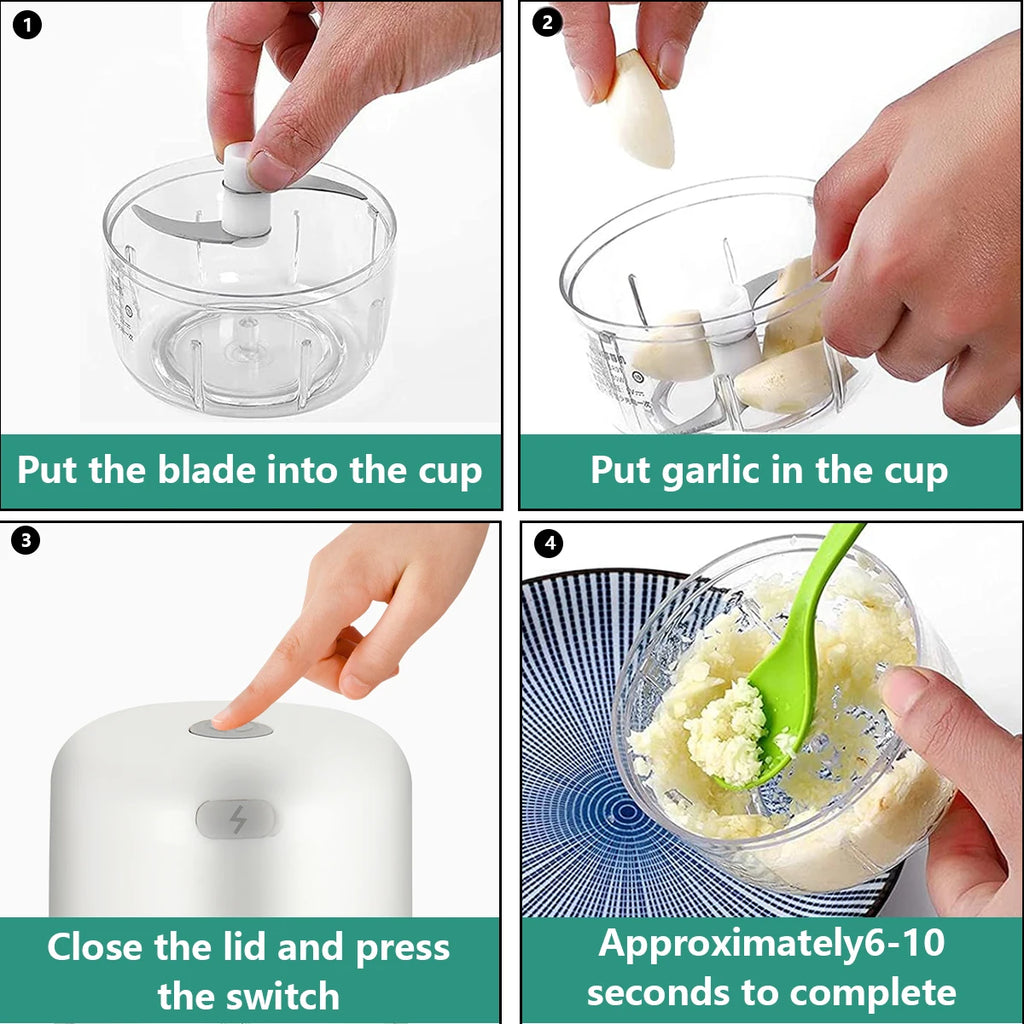 1
Put the blade into the cup

2
Put garlic in the cup

3
Close the lid and press the switch

4
Approximately6-10 seconds to complete